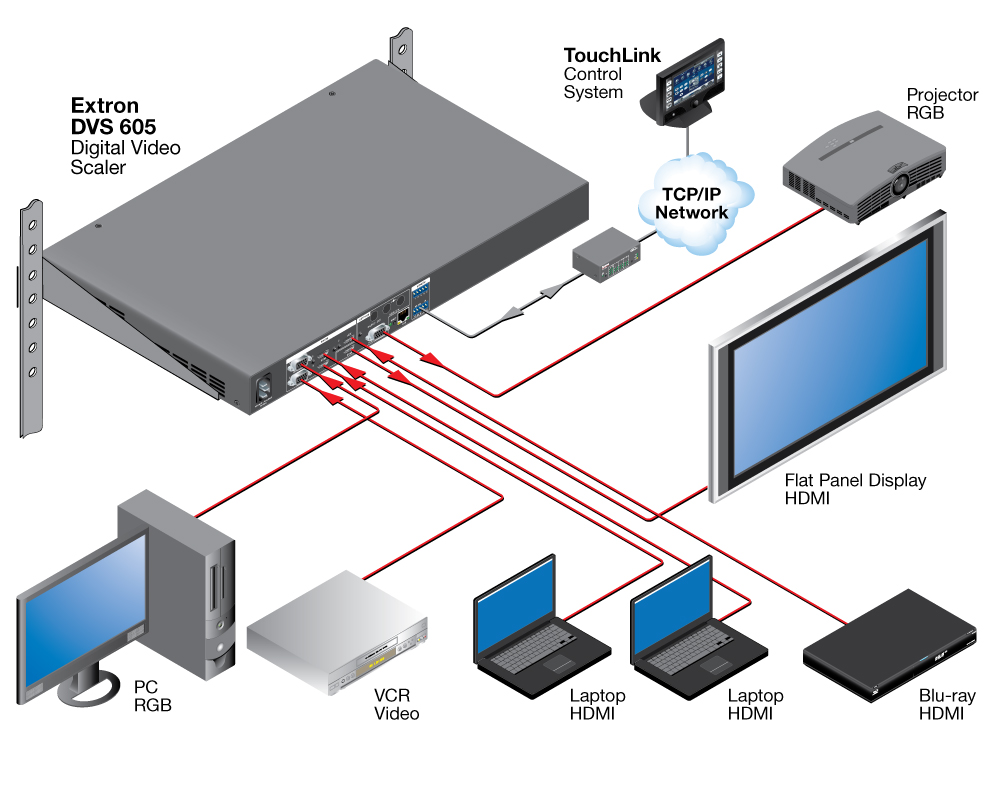 Extron
DVS 605
Digital Video
Scaler

TouchLink
Control
System

Projector
RGB

TCP/IP
Network

Flat Panel Display
HDMI

PC
RGB

VCR
Video

Laptop
HDMI

Laptop
HDMI

Blu-ray
HDMI