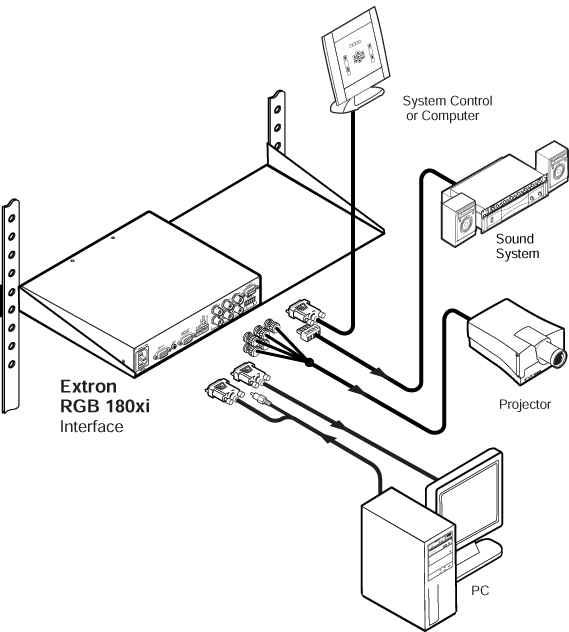 System Control
or Computer

Sound
System

Projector

Extron
RGB 180xi
Interface

PC